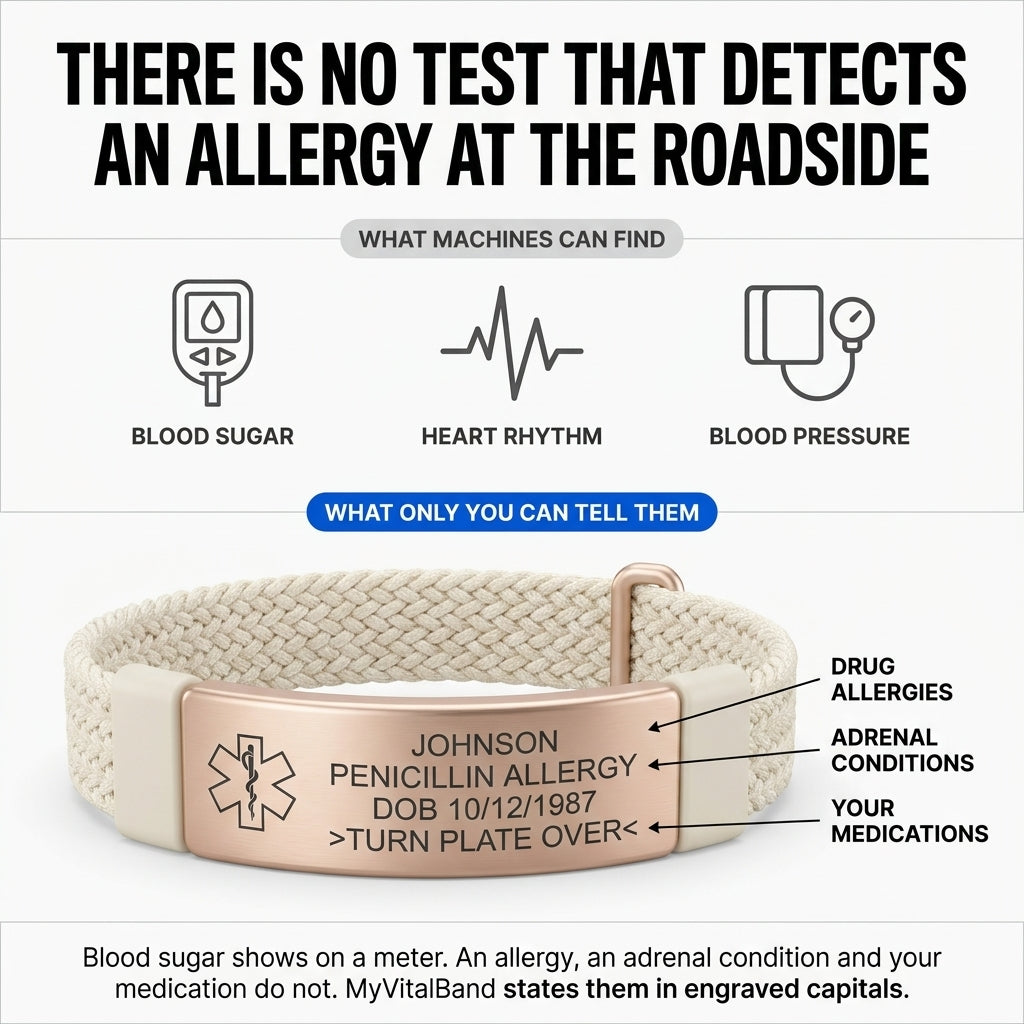 THERE IS NO TEST THAT DETECTS AN ALLERGY AT THE ROADSIDE

WHAT MACHINES CAN FIND

BLOOD SUGAR

HEART RHYTHM

BLOOD PRESSURE

WHAT ONLY YOU CAN TELL THEM

JOHNSON
PENICILLIN ALLERGY
DOB 10/12/1987
>TURN PLATE OVER<

DRUG
ALLERGIES

ADRENAL
CONDITIONS

YOUR
MEDICATIONS

Blood sugar shows on a meter. An allergy, an adrenal condition and your medication do not. MyVitalBand states them in engraved capitals.